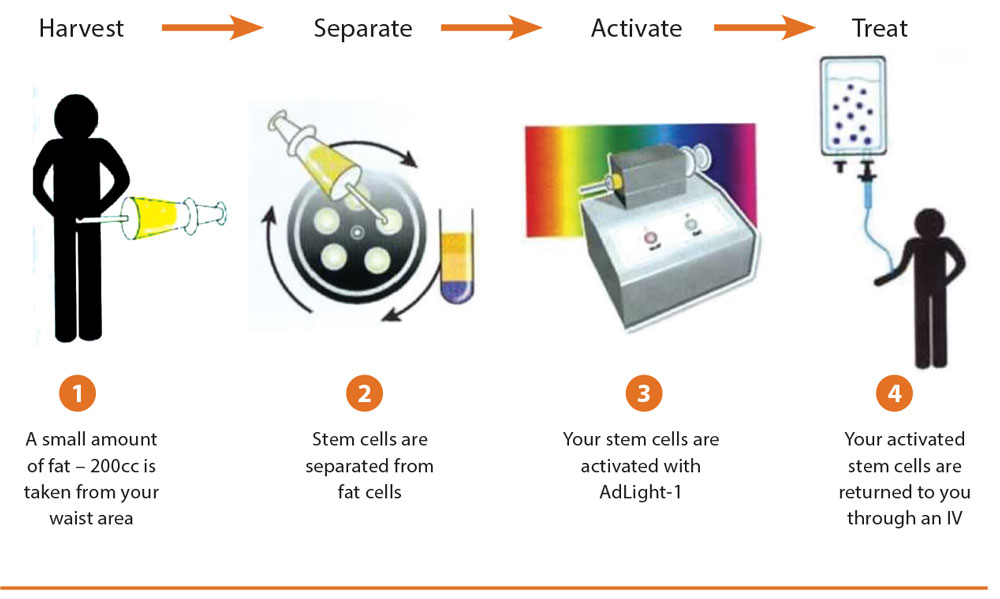 Harvest

Separate

Activate

Treat

1

A small amount of fat – 200cc is taken from your waist area

2

Stem cells are separated from fat cells

3

Your stem cells are activated with AdLight-1

4

Your activated stem cells are returned to you through an IV