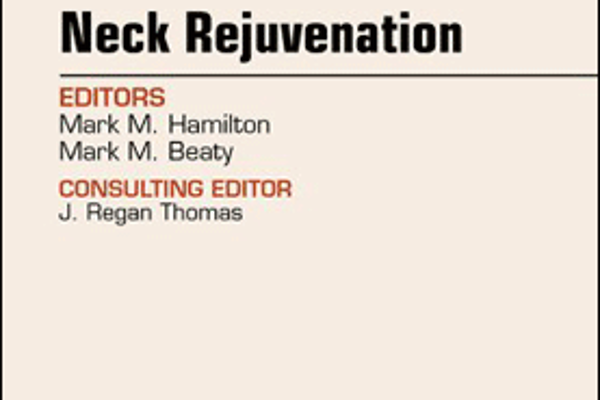 Neck Rejuvenation

EDITORS
Mark M. Hamilton
Mark M. Beaty

CONSULTING EDITOR
J. Regan Thomas